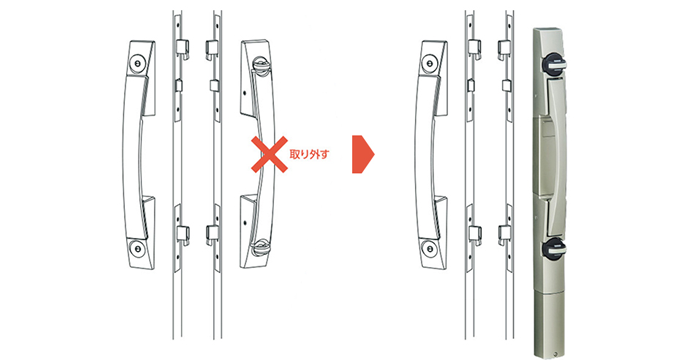 取り外す